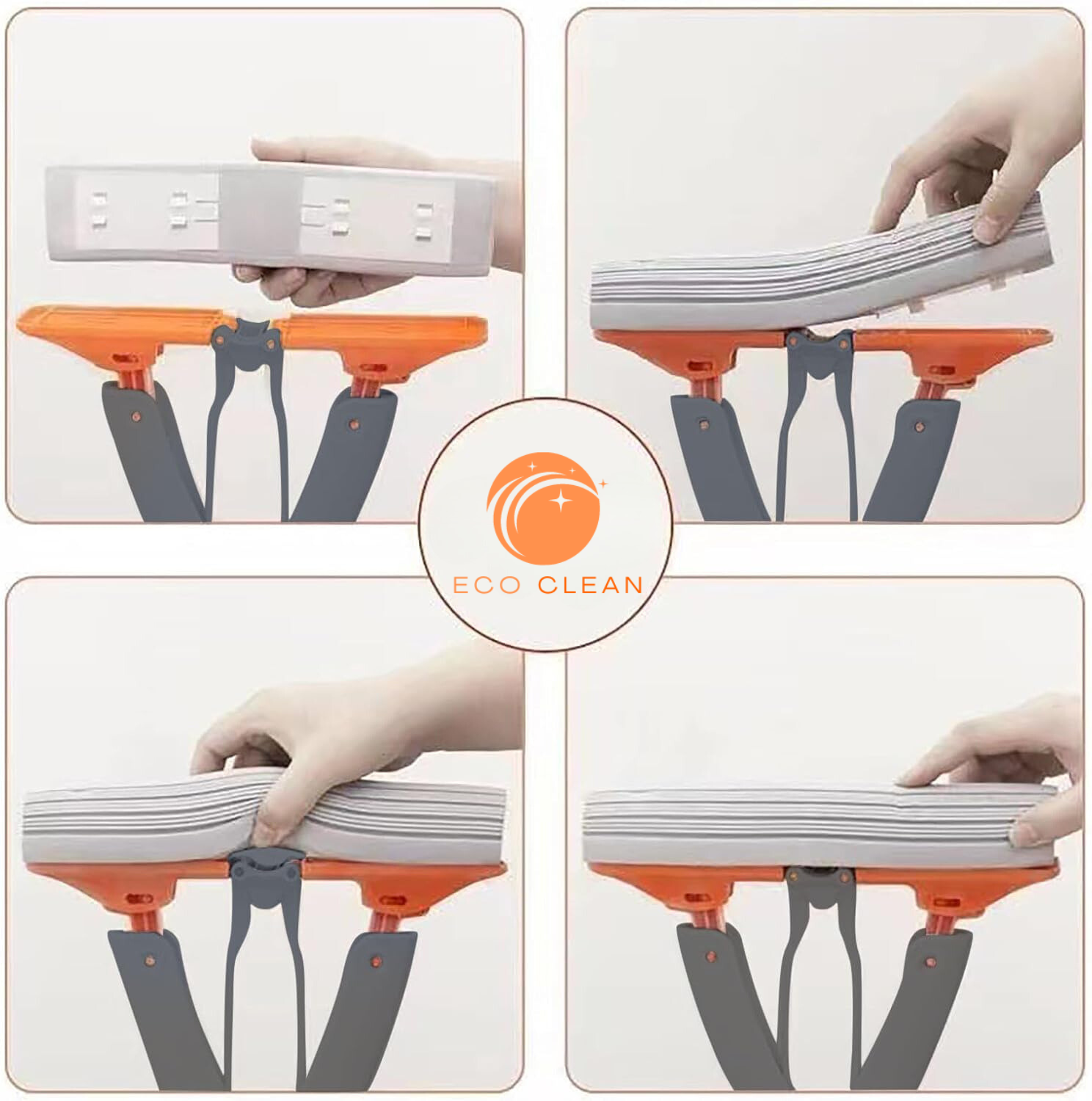 ECO CLEAN