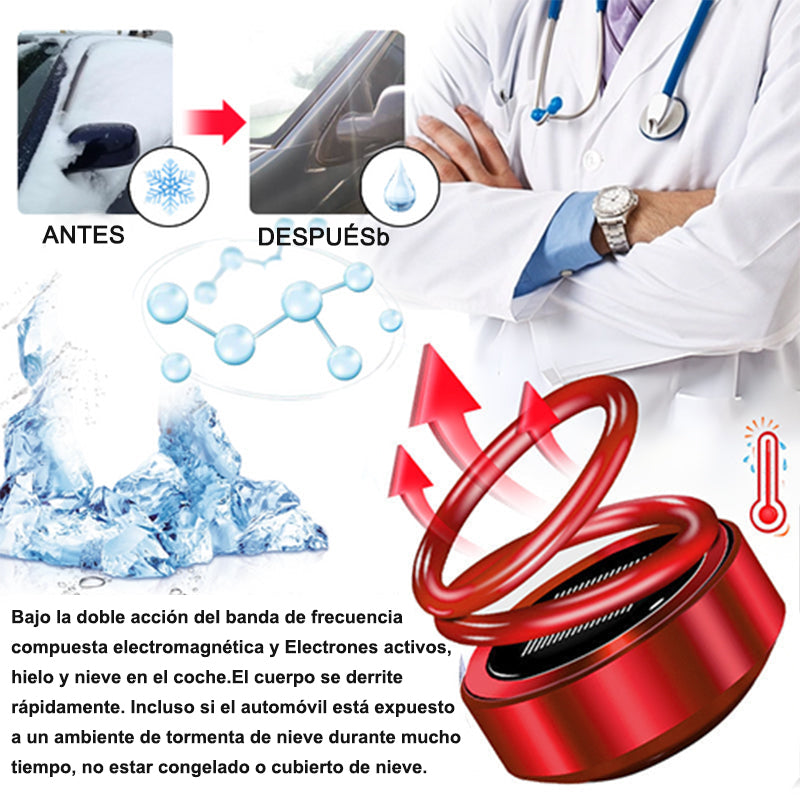 ANTES

DESPUÉSb

Bajo la doble acción del banda de frecuencia compuesta electromagnética y Electrones activos, hielo y nieve en el coche.El cuerpo se derrite rápidamente. Incluso si el automóvil está expuesto a un ambiente de tormenta de nieve durante mucho tiempo, no estar congelado o cubierto de nieve.