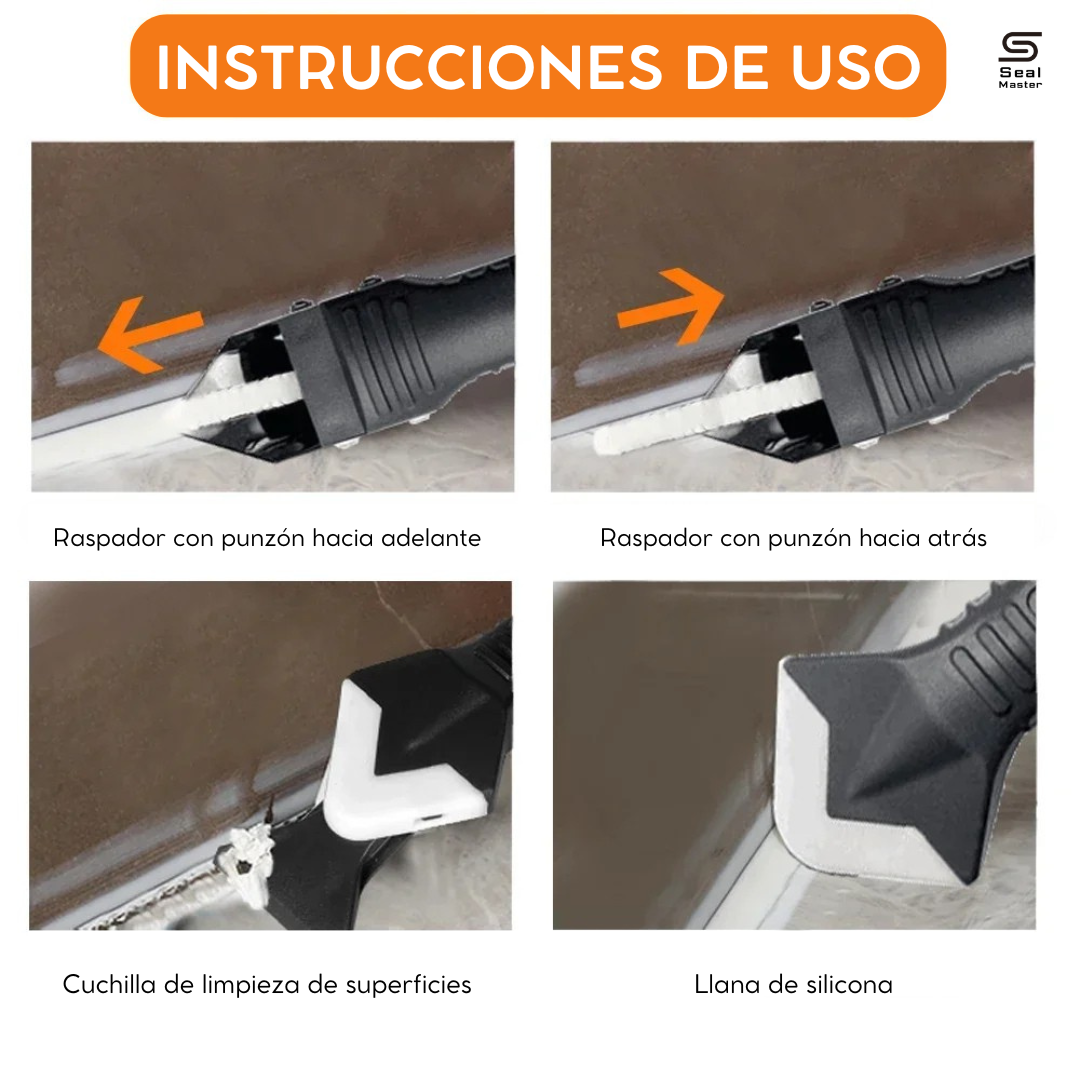 INSTRUCCIONES DE USO

Seal Master

Raspador con punzón hacia adelante

Raspador con punzón hacia atrás

Cuchilla de limpieza de superficies

Llana de silicona